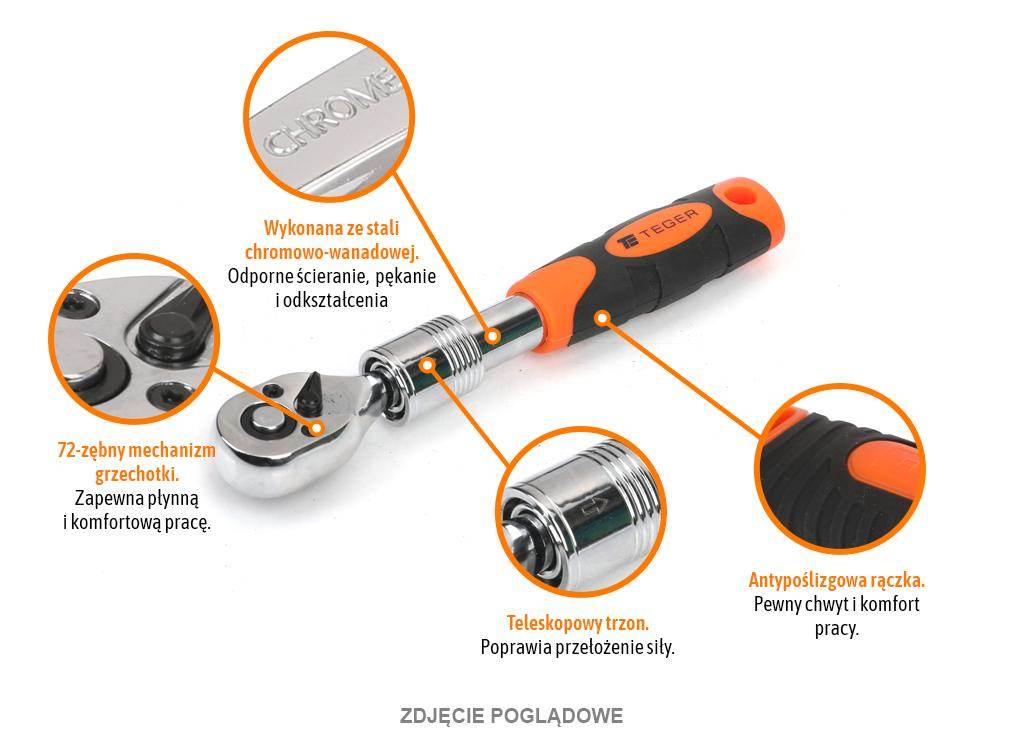 CHROME

Wykonana ze stali chromowo-wanadowej.
Odporne ścieranie, pękanie i odkształcenia

TEGER

72-zębny mechanizm grzechotki.
Zapewna płynną i komfortową pracę.

Teleskopowy trzon.
Poprawia przełożenie siły.

Antypoślizgowa rączka.
Pewny chwyt i komfort pracy.

ZDJĘCIE POGLĄDOWE