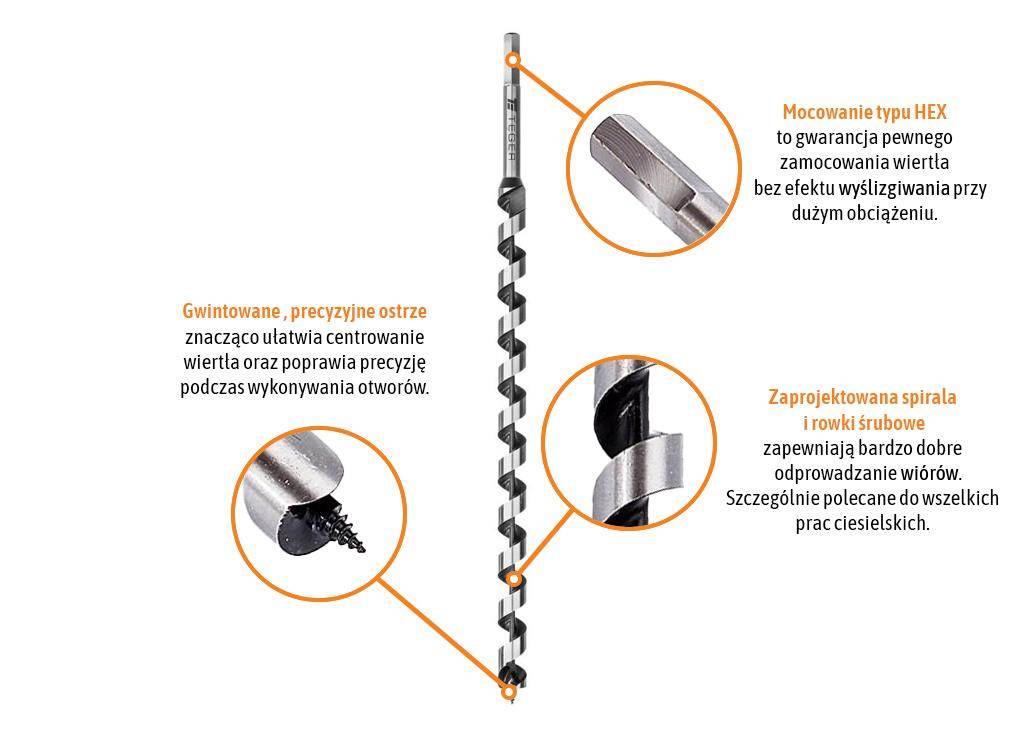 TEGER

Mocowanie typu HEX
to gwarancja pewnego zamocowania wiertła bez efektu wyślizgiwania przy dużym obciążeniu.

Gwintowane , precyzyjne ostrze
znacząco ułatwia centrowanie wiertła oraz poprawia precyzję podczas wykonywania otworów.

Zaprojektowana spirala
i rowki śrubowe
zapewniają bardzo dobre odprowadzanie wiórów. Szczególnie polecane do wszelkich prac ciesielskich.