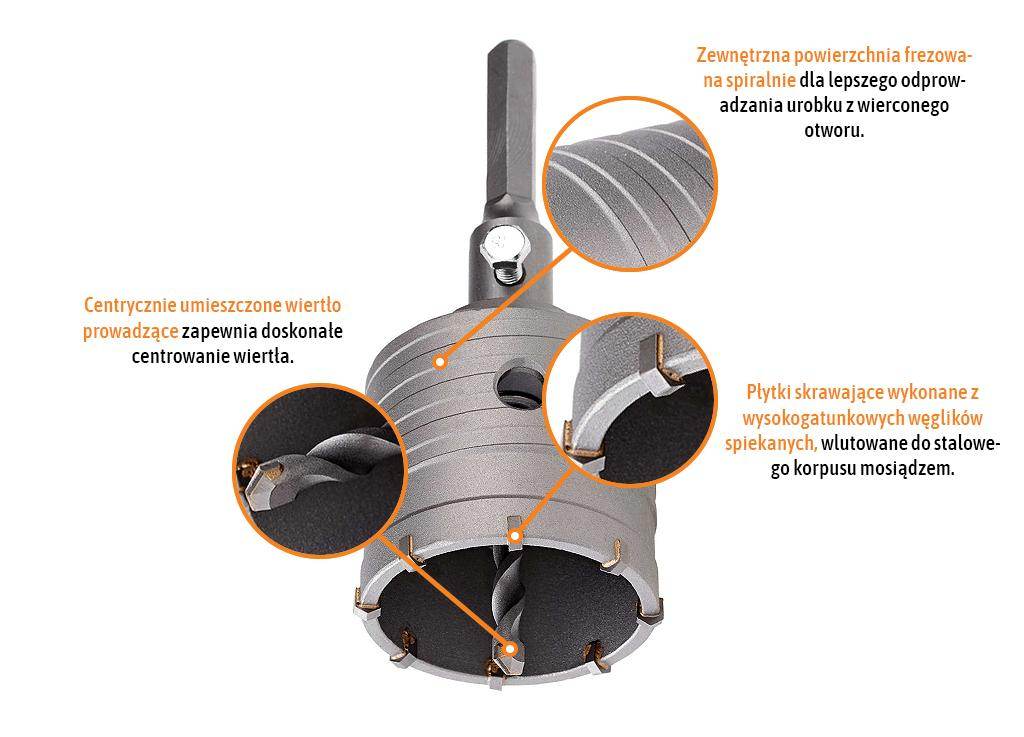 Zewnętrzna powierzchnia frezowana spiralnie dla lepszego odprowadzania urobku z wierconego otworu.

Centrycznie umieszczone wiertło prowadzące zapewnia doskonałe centrowanie wiertła.

Płytki skrawające wykonane z wysokogatunkowych węglików spiekanych, wlutowane do stalowego korpusu mosiądzem.