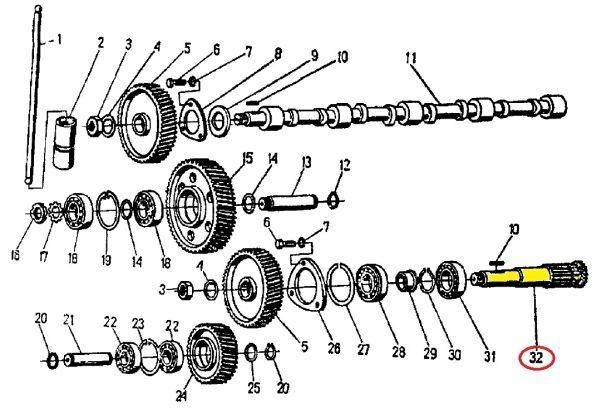 1
2
3
4
5
6
7
8
9
10
11
15
14
13
12
16
17
18
19
14
18
6
7
10
3
4
5
26
27
28
29
30
31
32
20
21
22
23
22
24
25
20