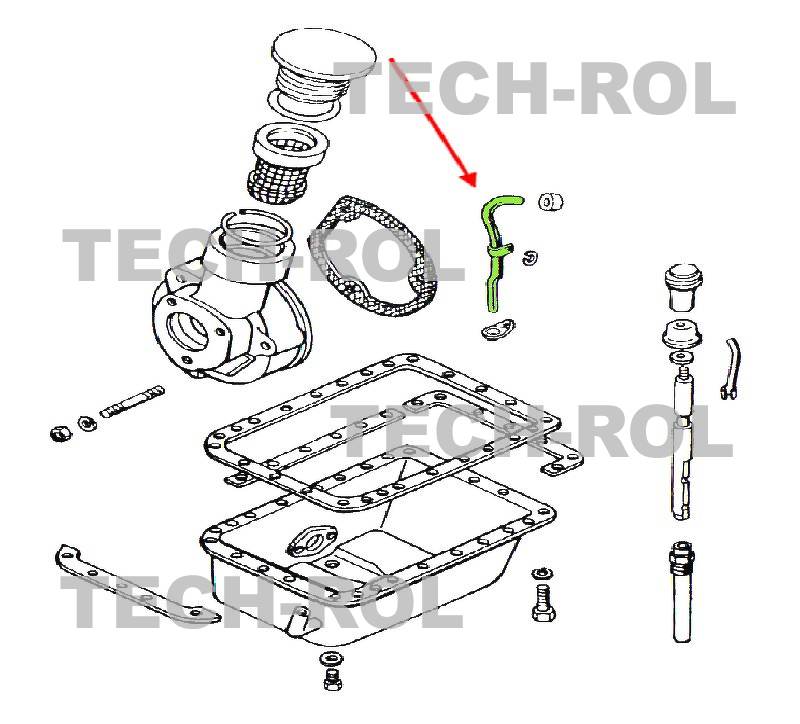 TECH-ROL
TECH-ROL
TECH-ROL
TECH-ROL