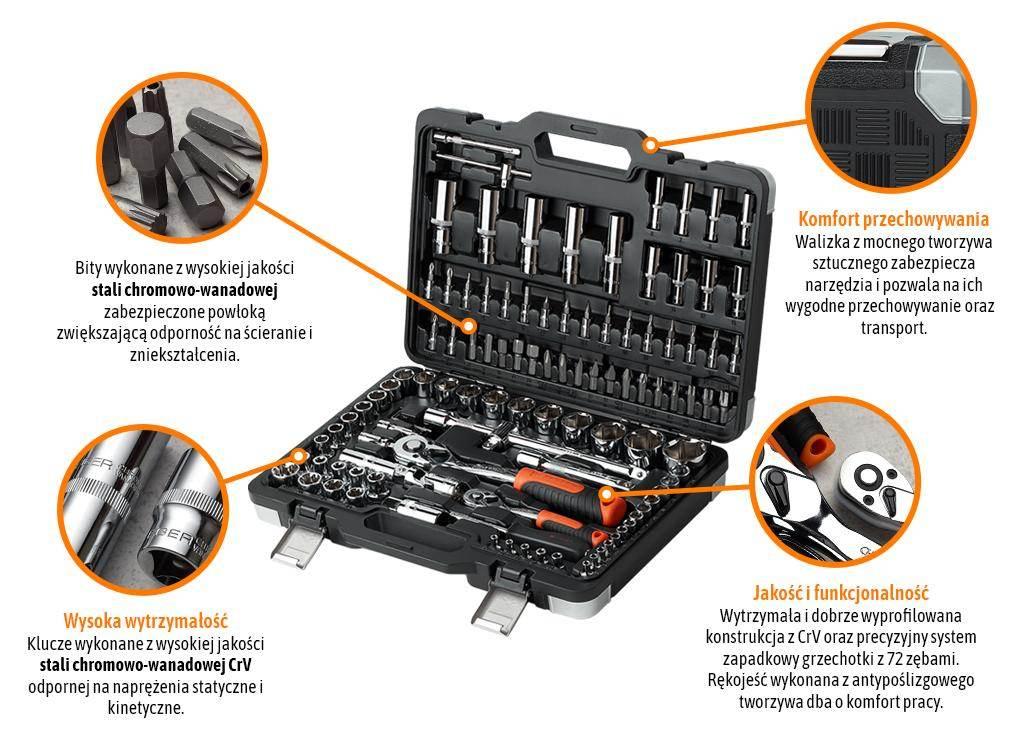 Bity wykonane z wysokiej jakości **stali chromowo-wanadowej** zabezpieczone powłoką zwiększającą odporność na ścieranie i zniekształcenia.

Komfort przechowywania
Walizka z mocnego tworzywa sztucznego zabezpiecza narzędzia i pozwala na ich wygodne przechowywanie oraz transport.

Wysoka wytrzymałość
Klucze wykonane z wysokiej jakości **stali chromowo-wanadowej CrV** odpornej na naprężenia statyczne i kinetyczne.

Jakość i funkcjonalność
Wytrzymała i dobrze wyprofilowana konstrukcja z CrV oraz precyzyjny system zapadkowy grzechotki z 72 zębami. Rękojeść wykonana z antypoślizgowego tworzywa dba o komfort pracy.